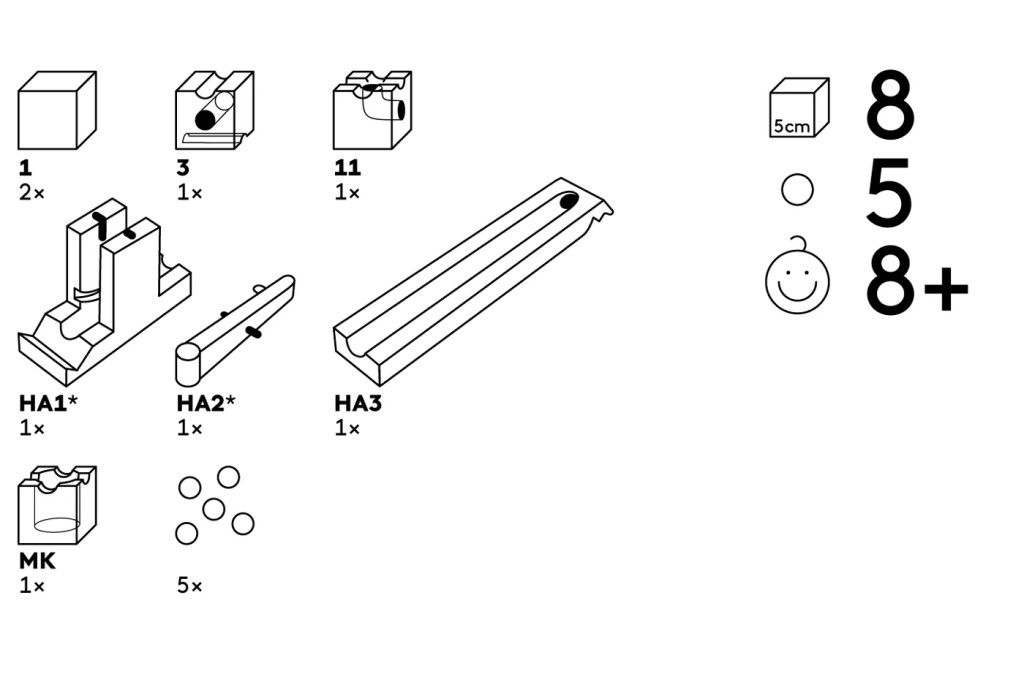 1
2×

3
1×

11
1×

HA1*
1×

HA2*
1×

HA3
1×

MK
1×

5×

5cm
8

5

8+