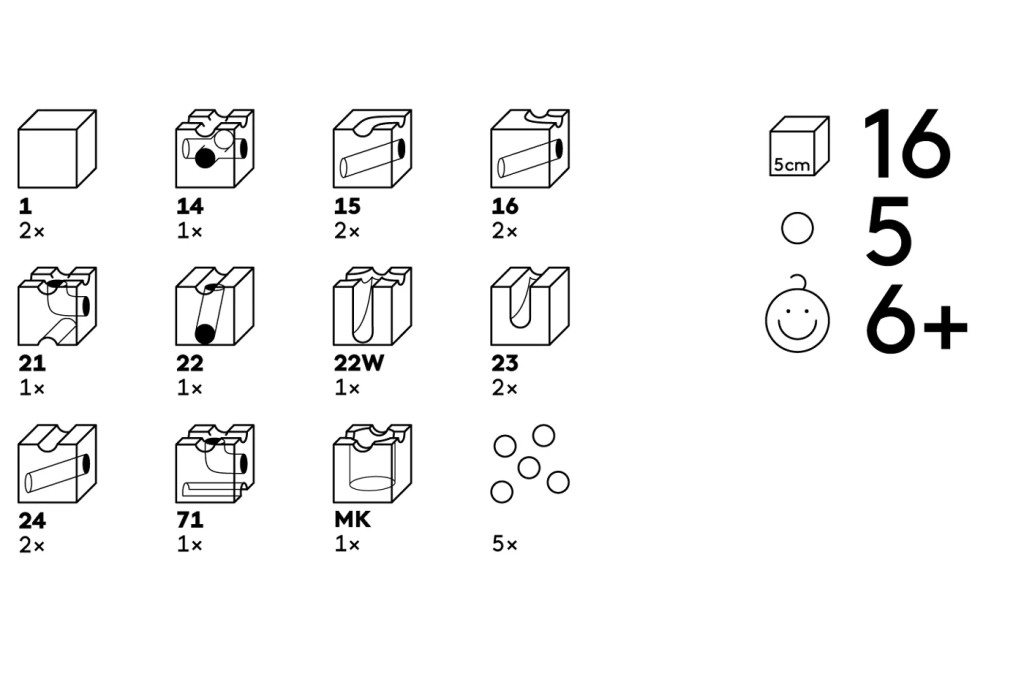 1
2×

14
1×

15
2×

16
2×

21
1×

22
1×

22W
1×

23
2×

24
2×

71
1×

MK
1×

5×

5cm
16

5

6+